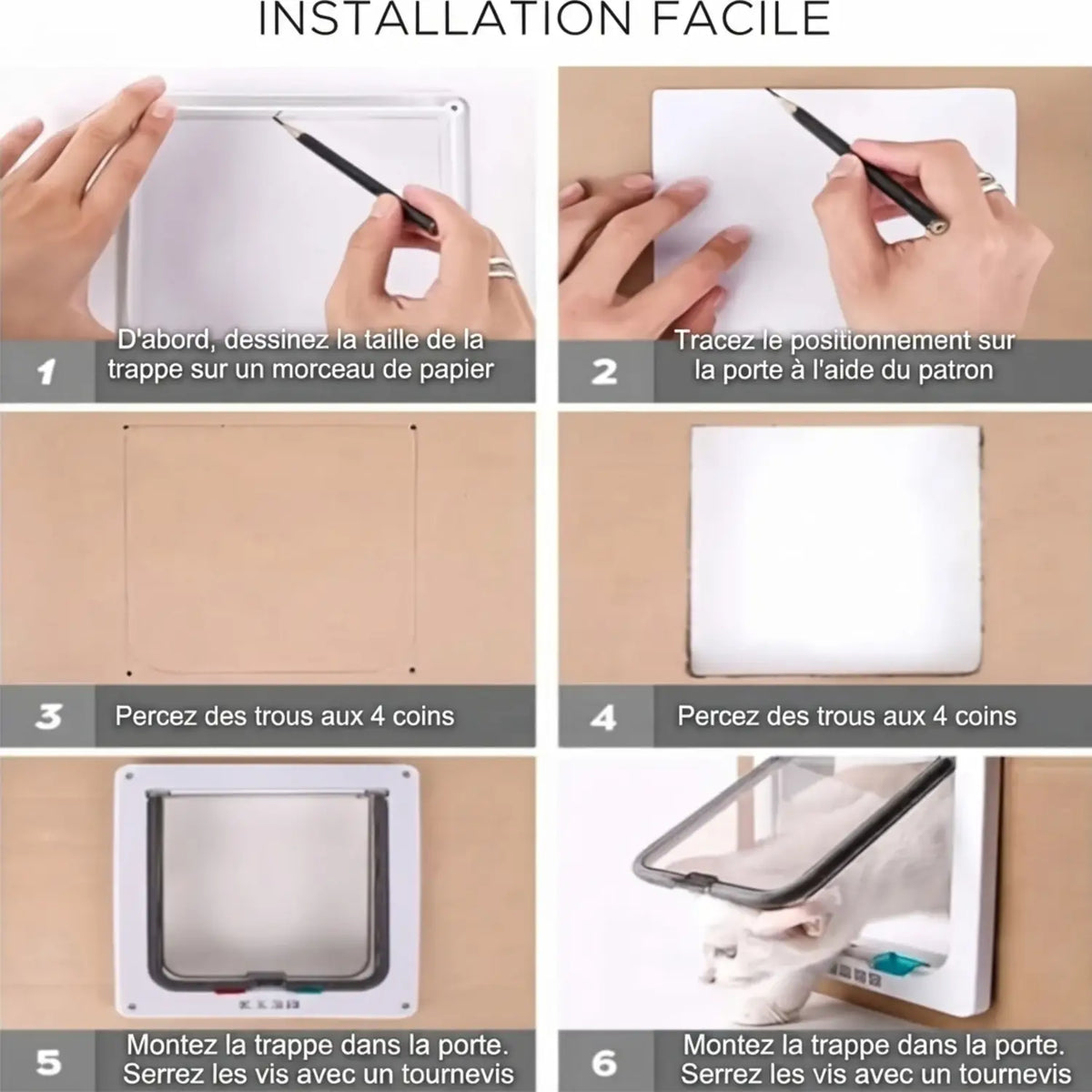 INSTALLATION FACILE

1
D'abord, dessinez la taille de la trappe sur un morceau de papier

2
Tracez le positionnement sur la porte à l'aide du patron

3
Percez des trous aux 4 coins

4
Percez des trous aux 4 coins

5
Montez la trappe dans la porte. Serrez les vis avec un tournevis

6
Montez la trappe dans la porte. Serrez les vis avec un tournevis